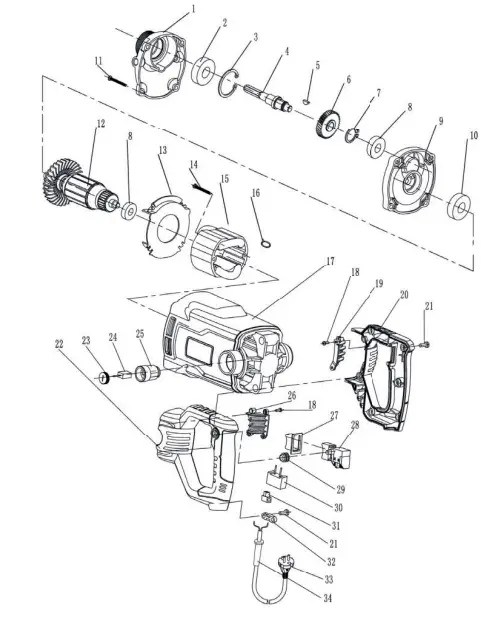 1
2
3
4
5
6
7
8
9
10
11
12
8
13
14
15
16
17
18
19
20
21
22
23
24
25
26
18
27
28
29
30
31
21
32
33
34