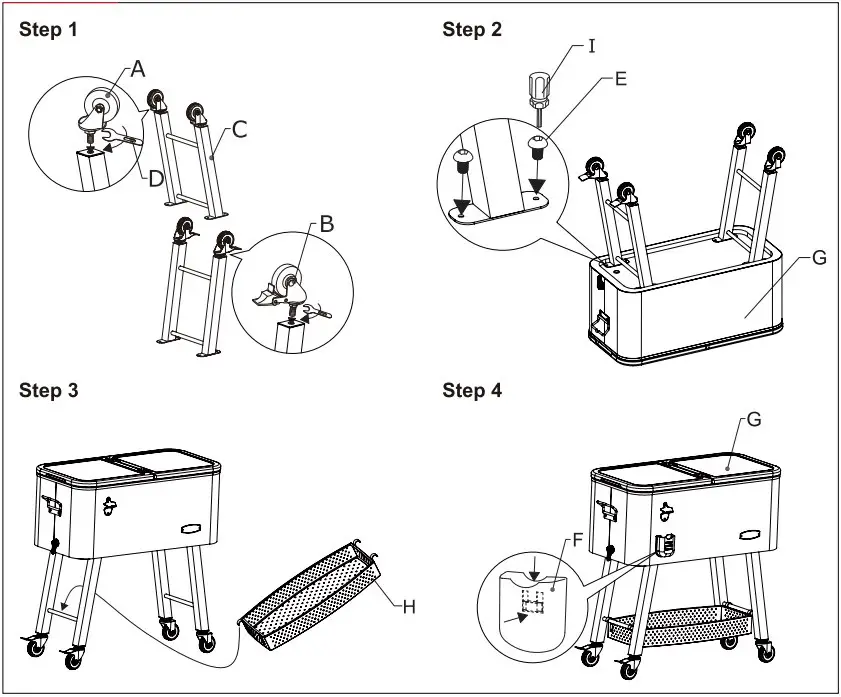 Step 1

A

C

D

B

Step 2

I

E

G

Step 3

H

Step 4

G

F