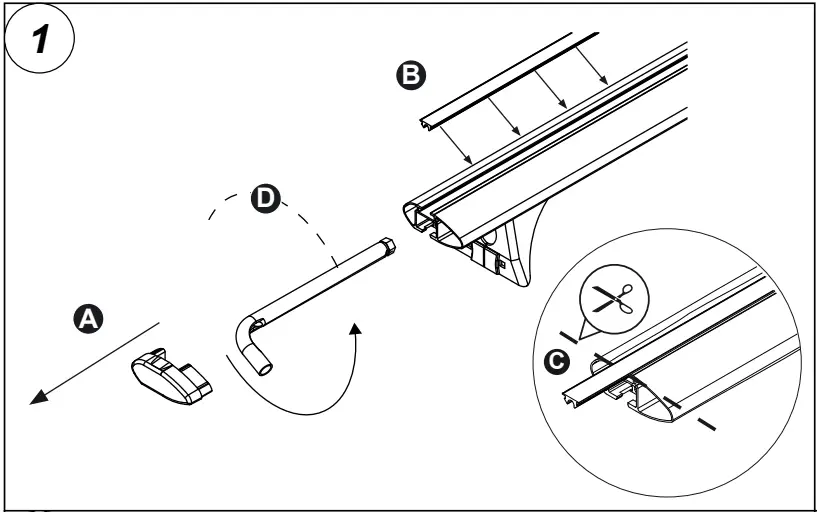 1

B

D

A

C