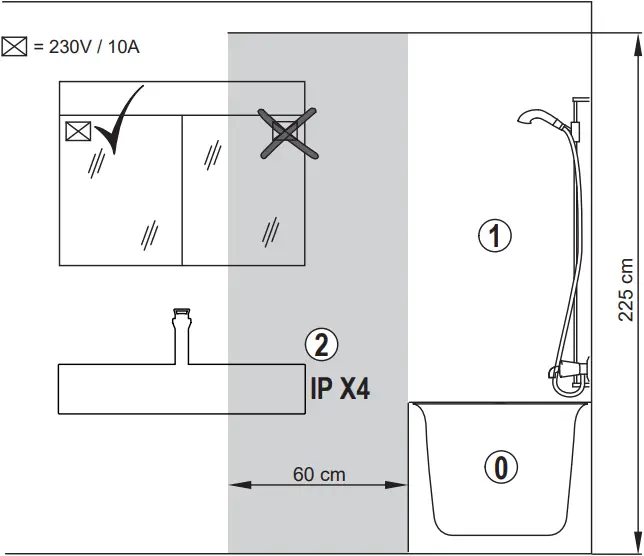 = 230V / 10A

1

225 cm

2

IP X4

60 cm

0