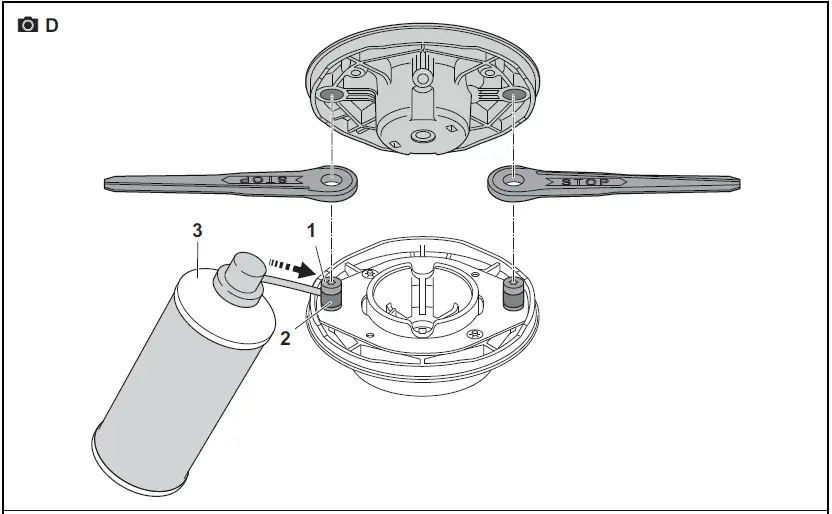 D

STOP

STOP

3

1

2