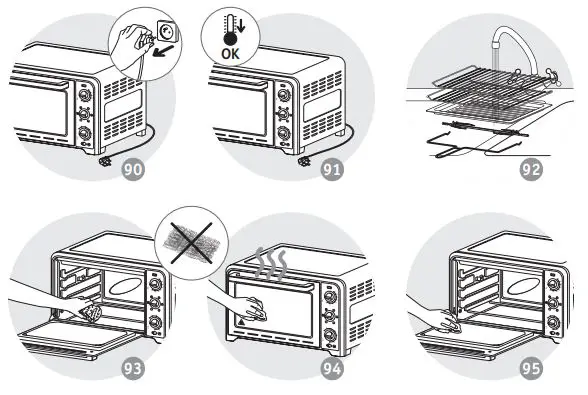 90

OK

91

92

93

94

95