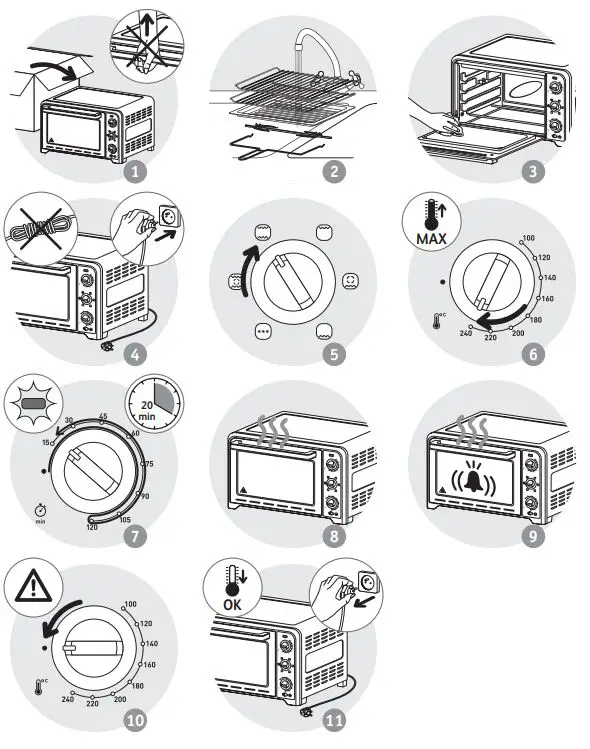 1
2
3
4
5
MAX
100
120
140
160
180
200
220
240
°C
6
20 min
15
30
45
60
75
90
105
120
min
7
8
9
100
120
140
160
180
200
220
240
°C
10
OK
11