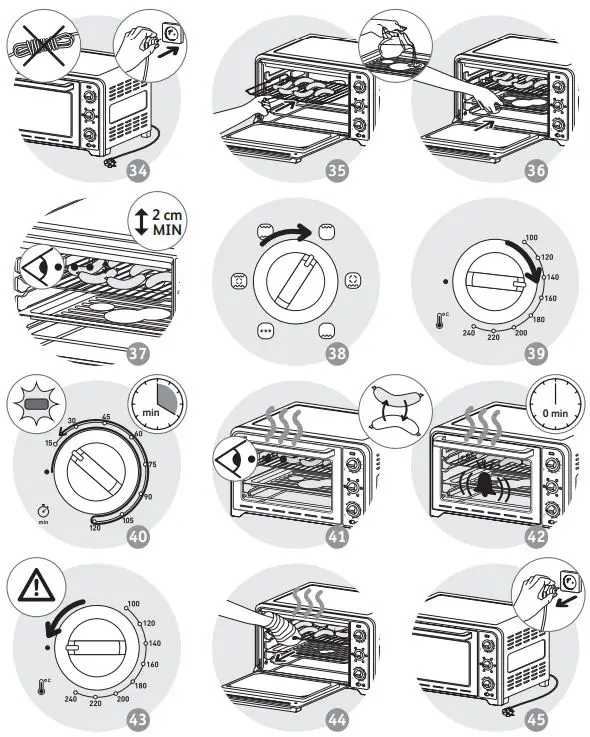 34

35

36

2 cm
MIN

37

38

100
120
140
160
180
200
220
240
°C

39

min
15
30
45
60
75
90
105
120
min

40

41

0 min

42

100
120
140
160
180
200
220
240
°C

43

44

45