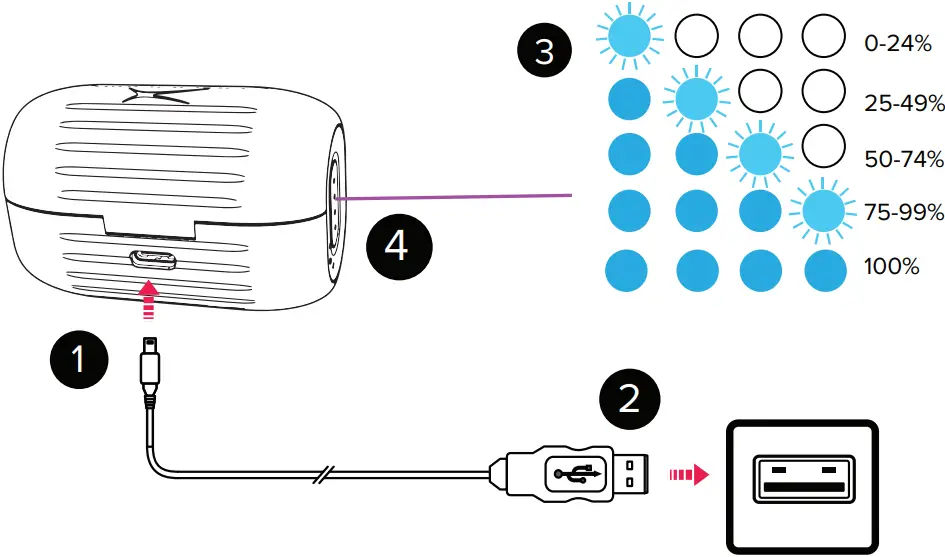 3
0-24%
25-49%
50-74%
75-99%
100%
4
1
2