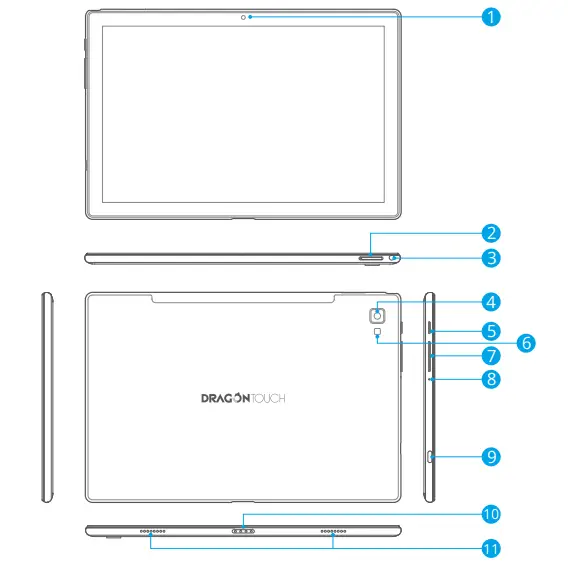 1
2
3
4
5
6
7
8
DRAGON TOUCH
9
10
11