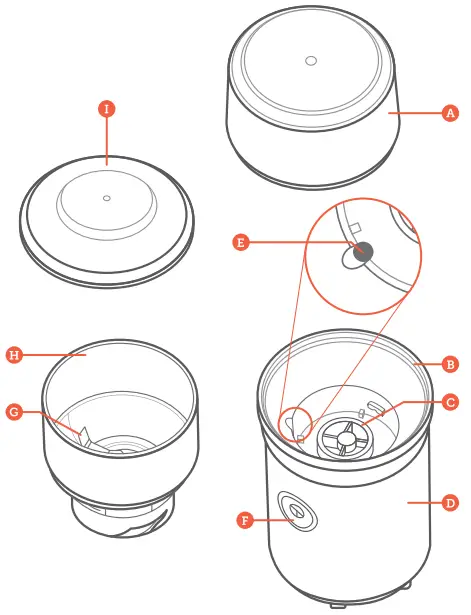 I

A

E

H

B

G

C

D

F