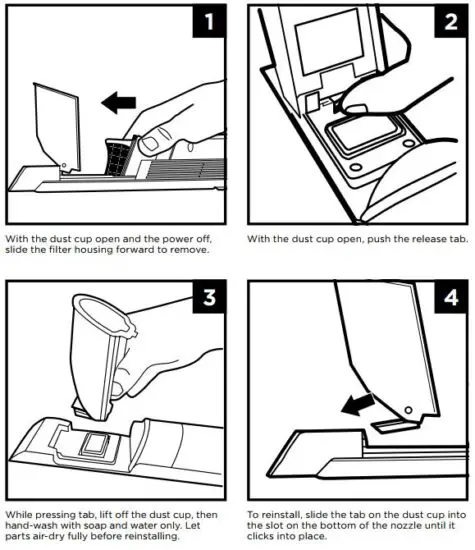 1

With the dust cup open and the power off, slide the filter housing forward to remove.

2

With the dust cup open, push the release tab.

3

While pressing tab, lift off the dust cup, then hand-wash with soap and water only. Let parts air-dry fully before reinstalling.

4

To reinstall, slide the tab on the dust cup into the slot on the bottom of the nozzle until it clicks into place.