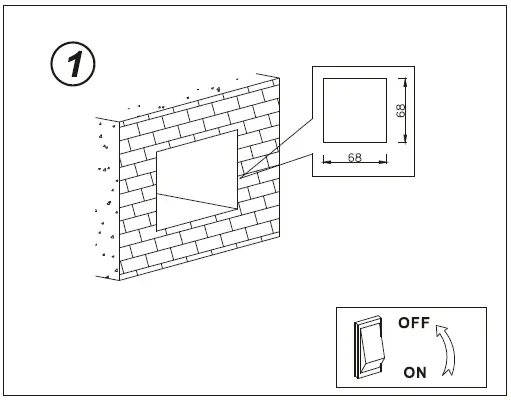 1

68

68

OFF

ON