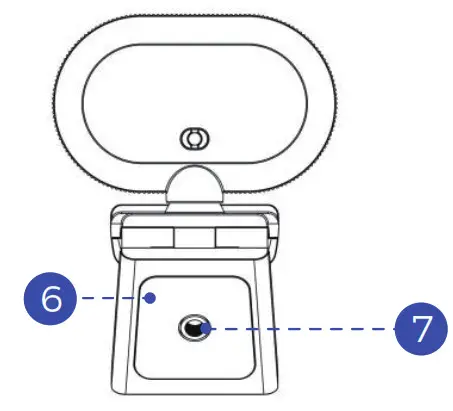 6

7