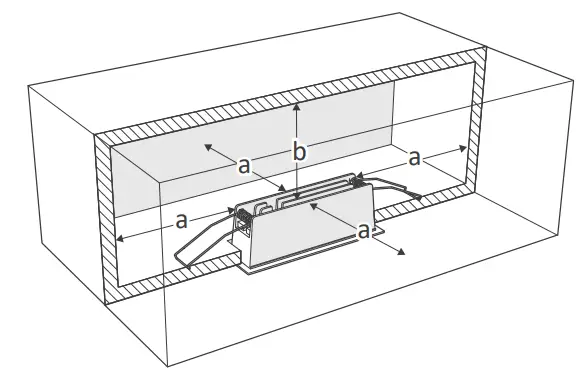 a
b
a
a
a