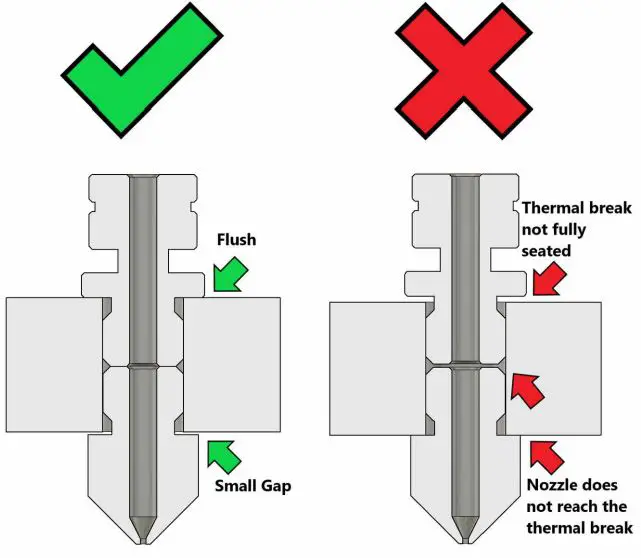 Flush

Small Gap

Thermal break not fully seated

Nozzle does not reach the thermal break