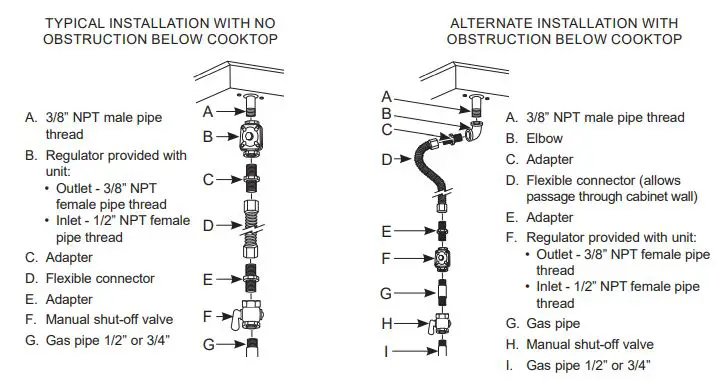 TYPICAL INSTALLATION WITH NO OBSTRUCTION BELOW COOKTOP

A. 3/8" NPT male pipe thread
B. Regulator provided with unit:
• Outlet - 3/8" NPT female pipe thread
• Inlet - 1/2" NPT female pipe thread
C. Adapter
D. Flexible connector
E. Adapter
F. Manual shut-off valve
G. Gas pipe 1/2" or 3/4"

A
B
C
D
E
F
G

ALTERNATE INSTALLATION WITH OBSTRUCTION BELOW COOKTOP

A
B
C
D
E
F
G
H
I

A. 3/8" NPT male pipe thread
B. Elbow
C. Adapter
D. Flexible connector (allows passage through cabinet wall)
E. Adapter
F. Regulator provided with unit:
• Outlet - 3/8" NPT female pipe thread
• Inlet - 1/2" NPT female pipe thread
G. Gas pipe
H. Manual shut-off valve
I. Gas pipe 1/2" or 3/4"