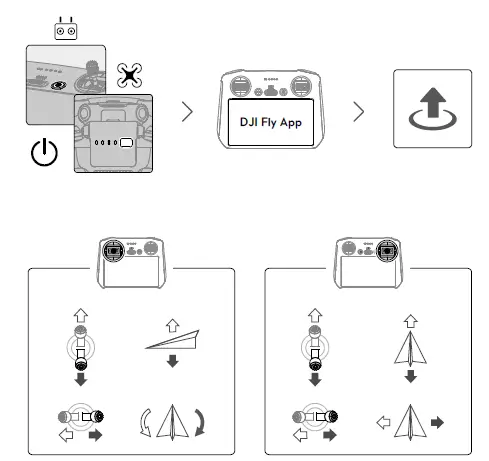 DJI Fly App