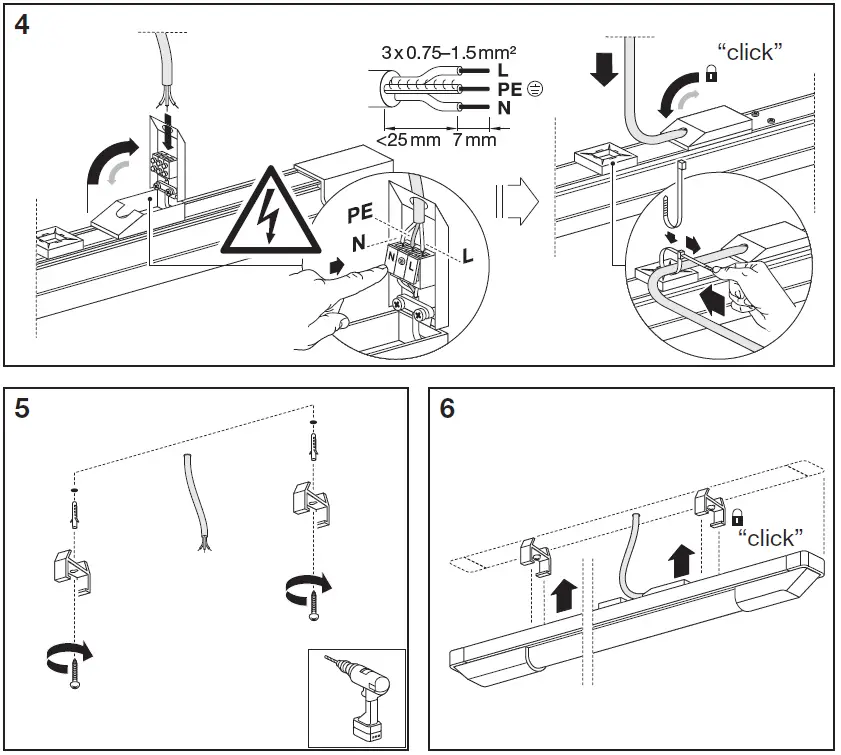 4

3 x 0.75–1.5 mm²
L
PE
N
<25 mm 7 mm

PE
N
L
N
L

"click"

5

6

"click"