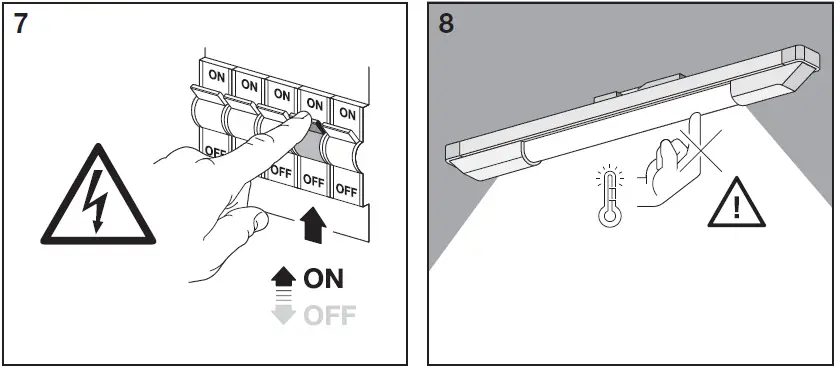 7

ON ON ON ON ON

OFF OFF OFF OFF

ON
OFF

8

!