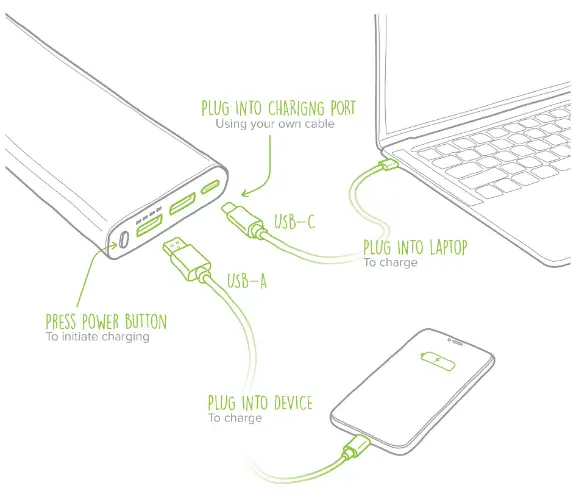 PLUG INTO CHARIGNG PORT
Using your own cable

USB-C

PLUG INTO LAPTOP
To charge

USB-A

PRESS POWER BUTTON
To initiate charging

PLUG INTO DEVICE
To charge