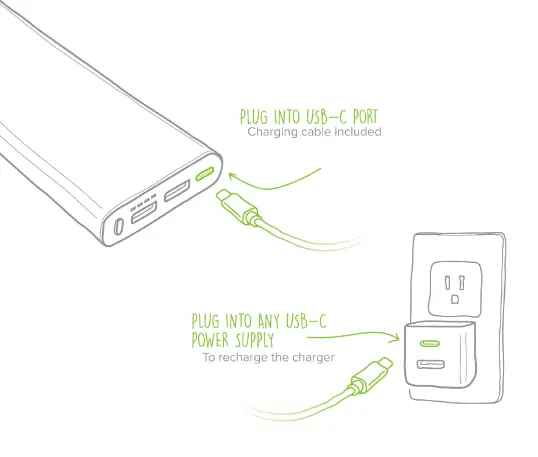 PLUG INTO USB-C PORT
Charging cable included

PLUG INTO ANY USB-C POWER SUPPLY
To recharge the charger