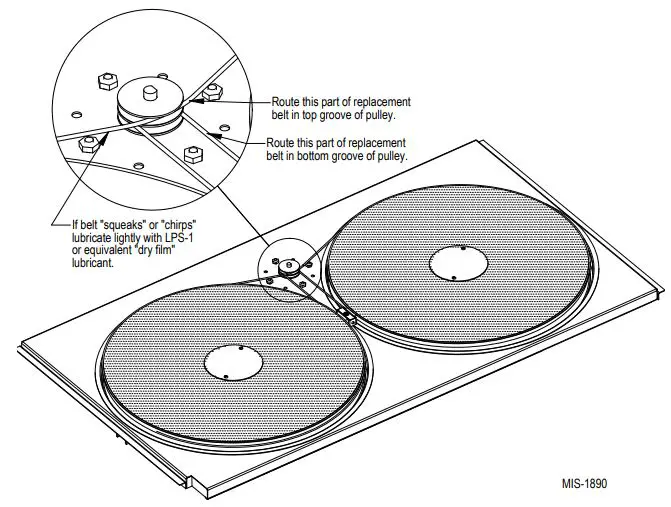 Route this part of replacement belt in top groove of pulley.

Route this part of replacement belt in bottom groove of pulley.

If belt "squeaks" or "chirps" lubricate lightly with LPS-1 or equivalent "dry film" lubricant.

MIS-1890