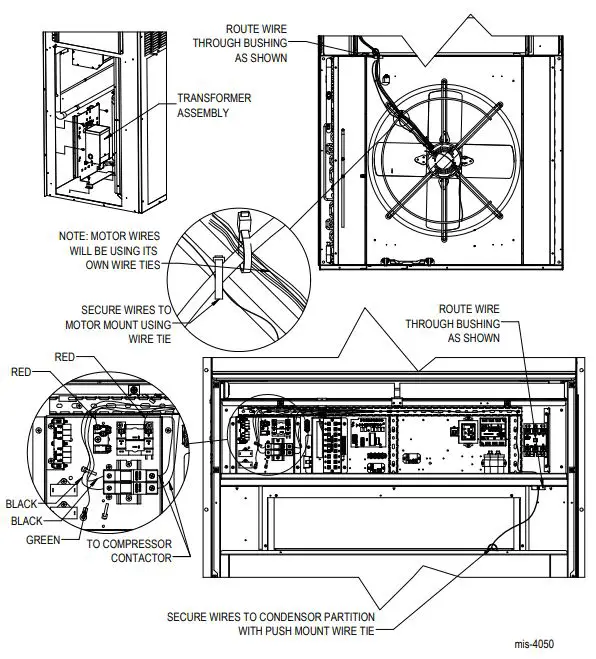 ROUTE WIRE THROUGH BUSHING AS SHOWN

TRANSFORMER ASSEMBLY

NOTE: MOTOR WIRES WILL BE USING ITS OWN WIRE TIES

SECURE WIRES TO MOTOR MOUNT USING WIRE TIE

ROUTE WIRE THROUGH BUSHING AS SHOWN

RED

RED

BLACK

BLACK

GREEN

TO COMPRESSOR CONTACTOR

SECURE WIRES TO CONDENSOR PARTITION WITH PUSH MOUNT WIRE TIE

mis-4050