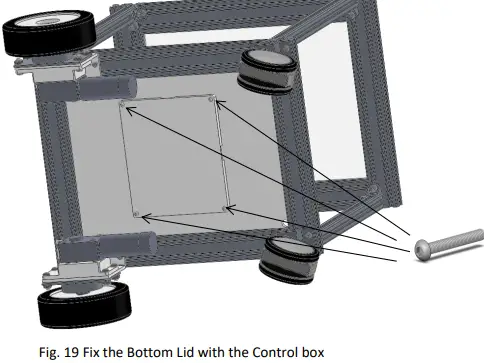 Fig. 19 Fix the Bottom Lid with the Control box