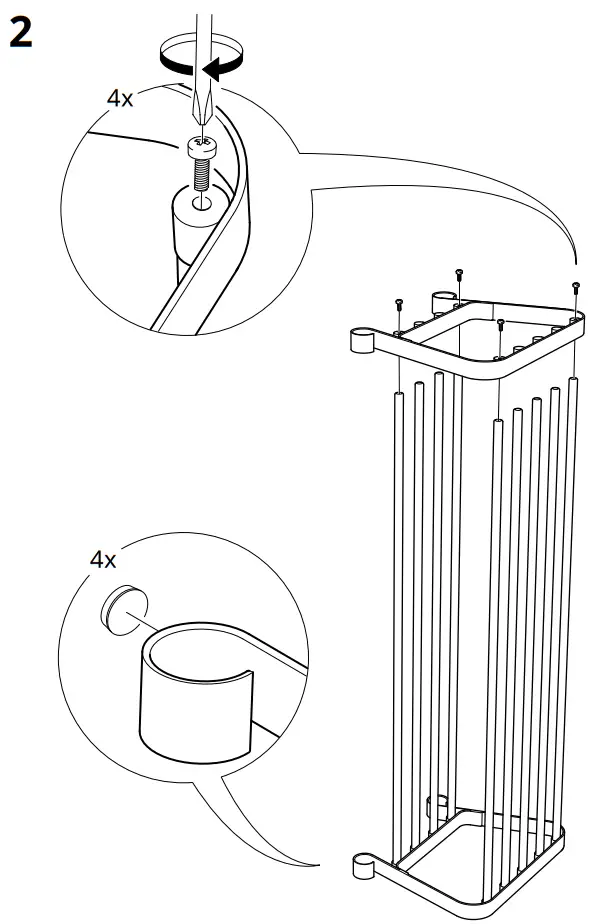 2

4x

4x