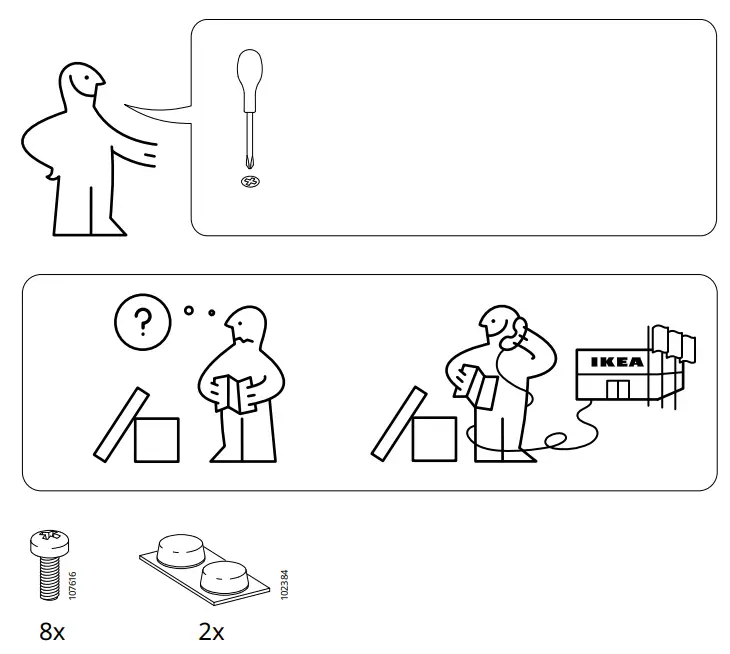 ?

IKEA

107616

8x

102384

2x