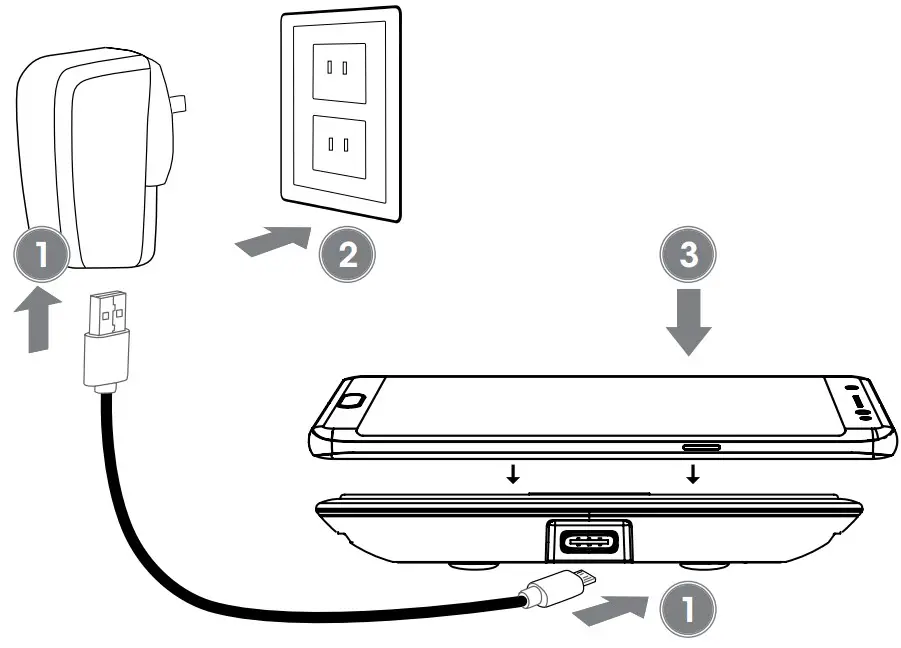 1
2
3
1