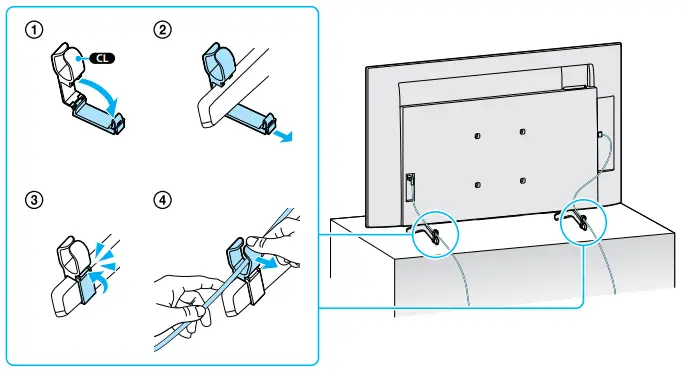 ①
CL
②
③
④