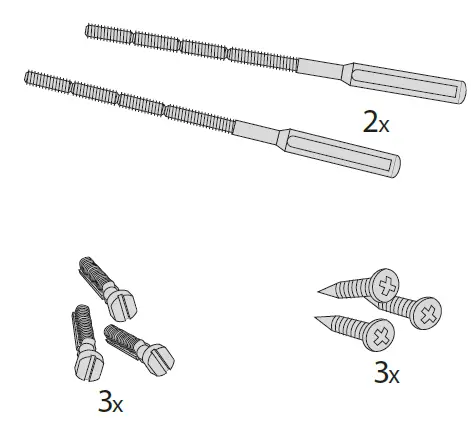 2x

3x

3x