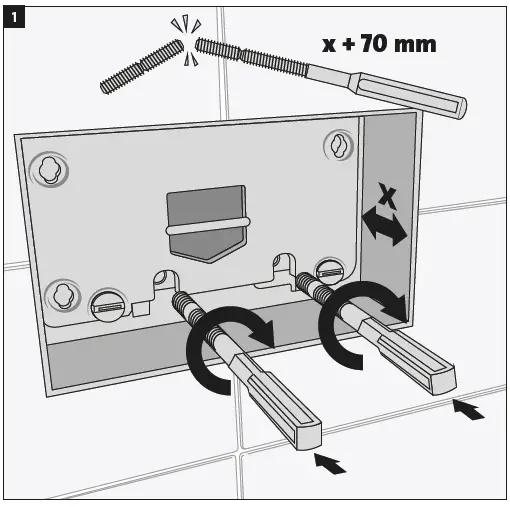 1

x + 70 mm

x