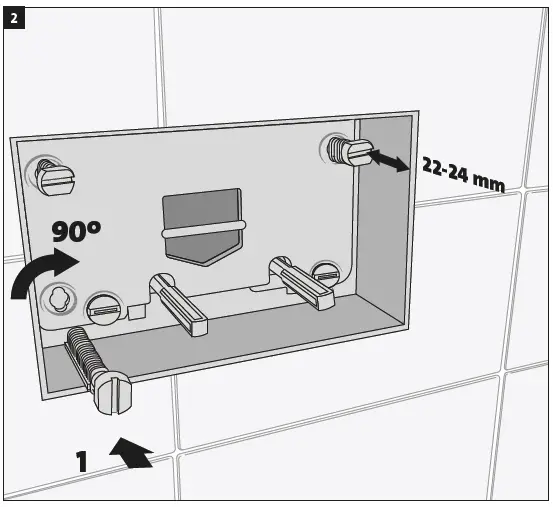 2

22-24 mm

90°

1