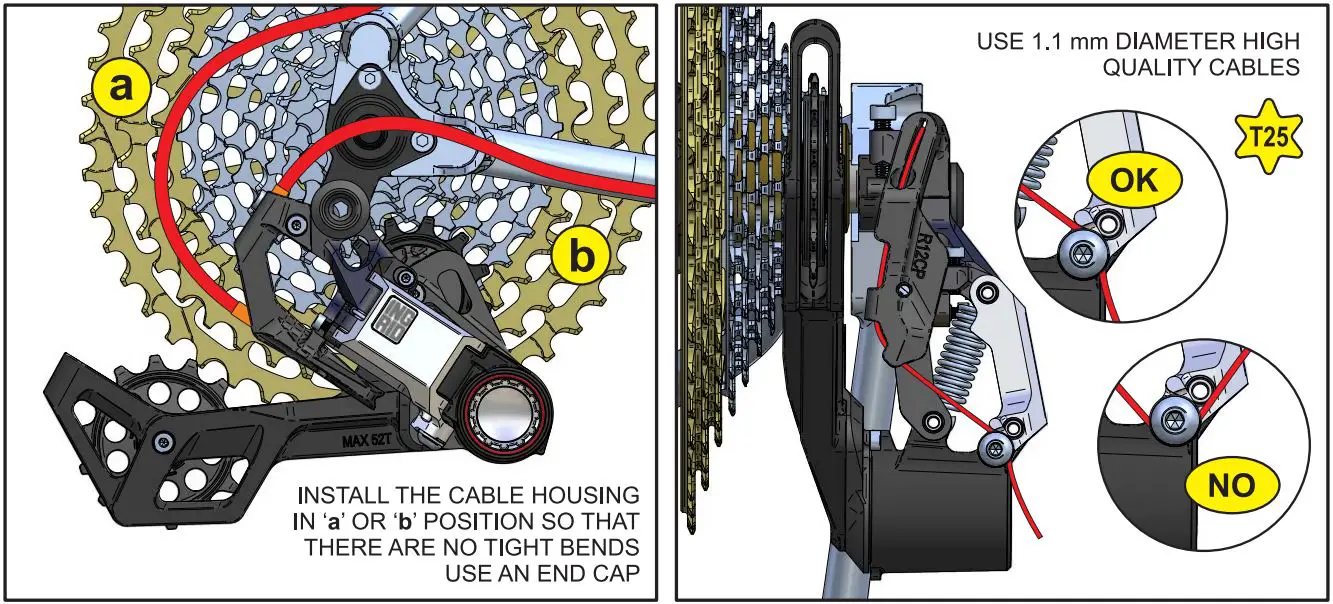 a

b

INGRID

MAX 52T

INSTALL THE CABLE HOUSING IN 'a' OR 'b' POSITION SO THAT THERE ARE NO TIGHT BENDS USE AN END CAP

USE 1.1 mm DIAMETER HIGH QUALITY CABLES

T25

R12CP

OK

NO