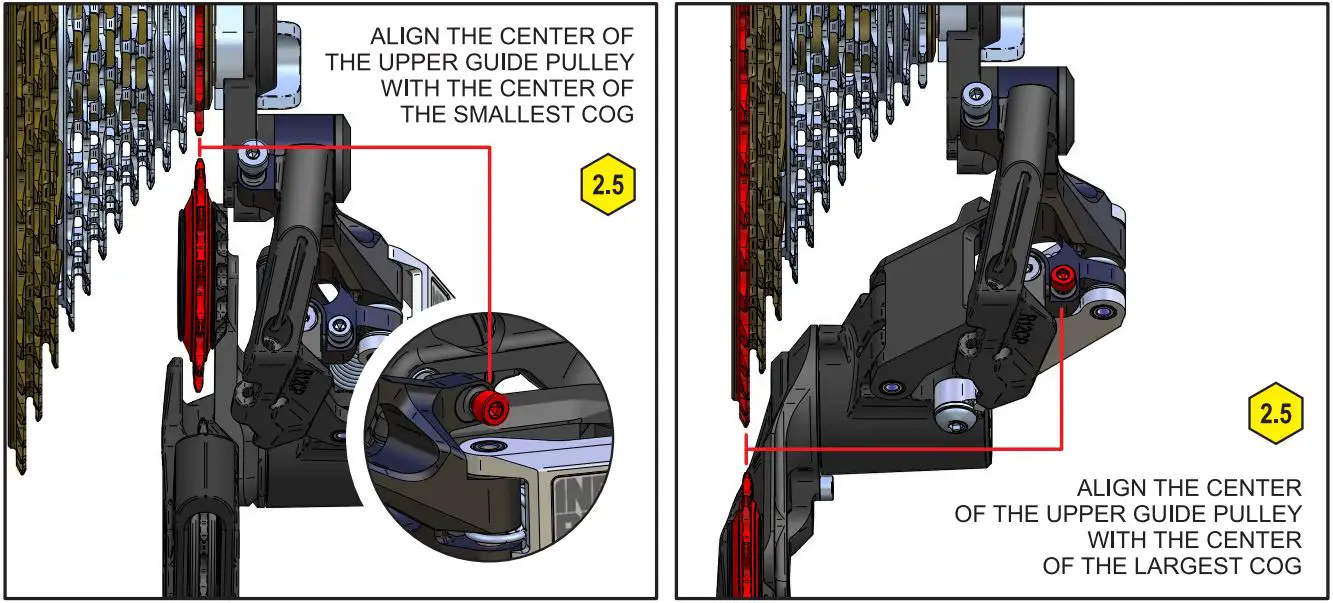 ALIGN THE CENTER OF THE UPPER GUIDE PULLEY WITH THE CENTER OF THE SMALLEST COG

2.5

2.5

ALIGN THE CENTER OF THE UPPER GUIDE PULLEY WITH THE CENTER OF THE LARGEST COG