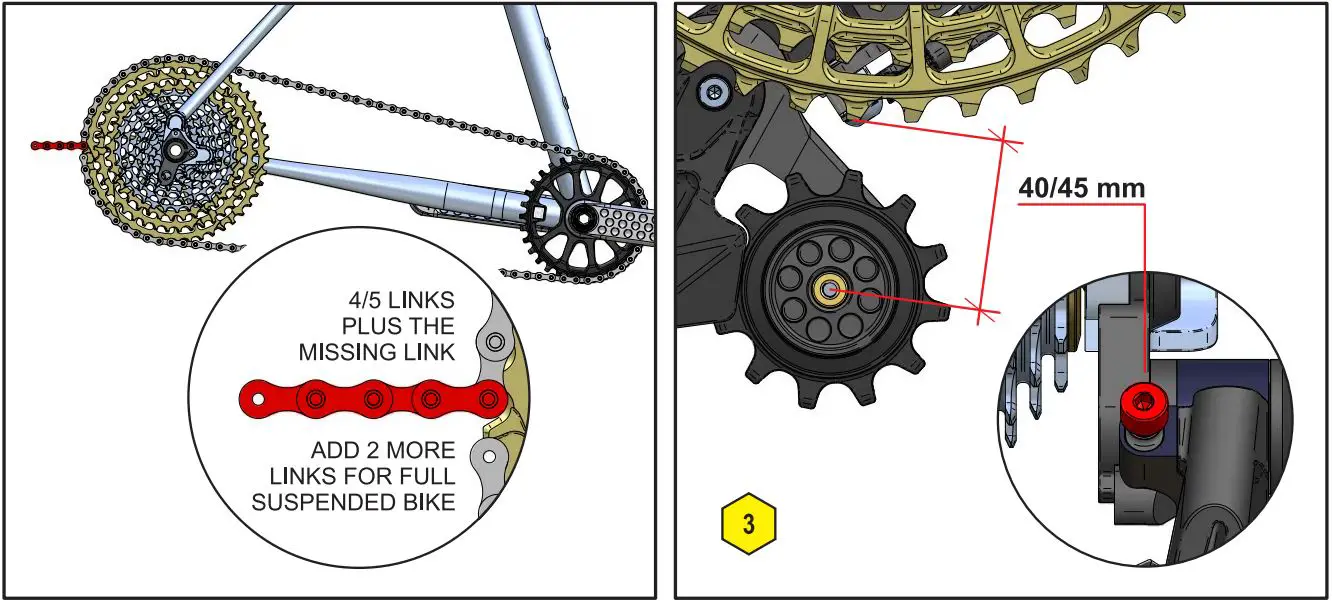 4/5 LINKS PLUS THE MISSING LINK

ADD 2 MORE LINKS FOR FULL SUSPENDED BIKE

40/45 mm

3