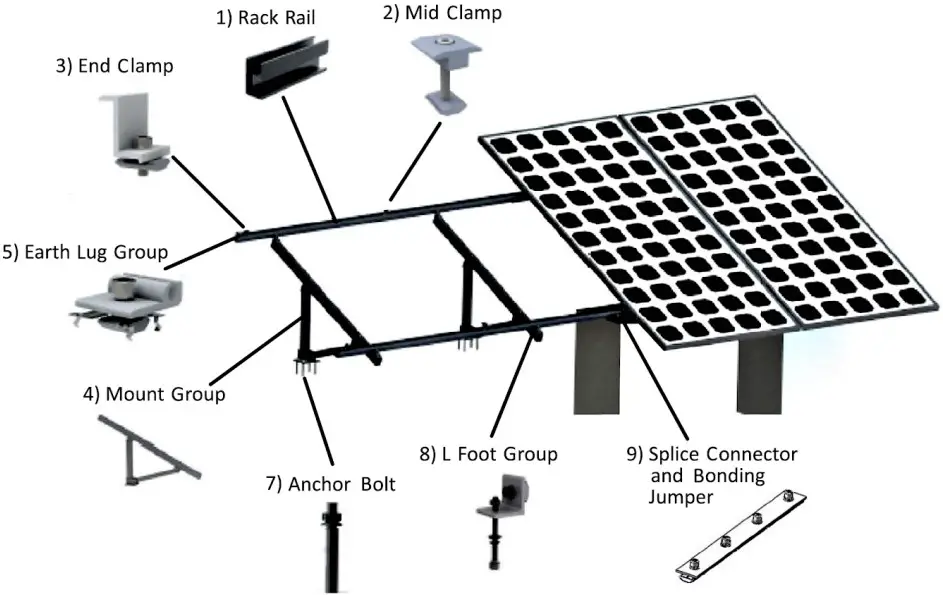 1) Rack Rail

2) Mid Clamp

3) End Clamp

5) Earth Lug Group

4) Mount Group

7) Anchor Bolt

8) L Foot Group

9) Splice Connector and Bonding Jumper