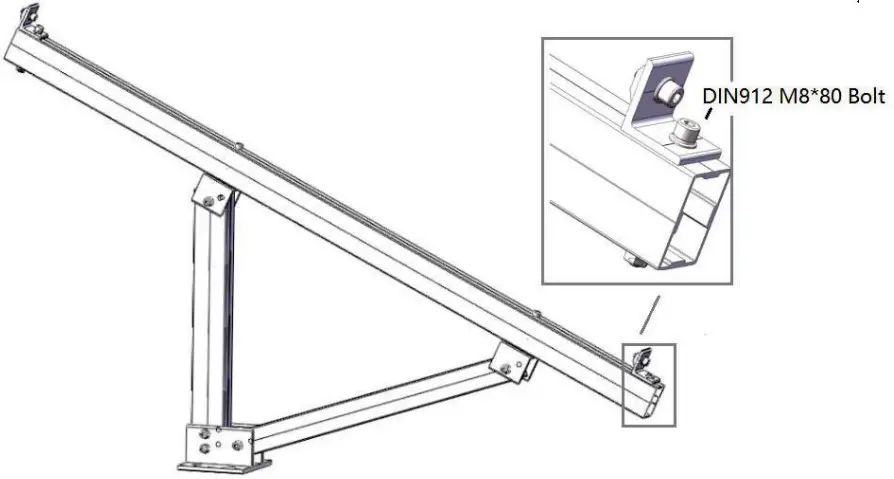 DIN912 M8*80 Bolt