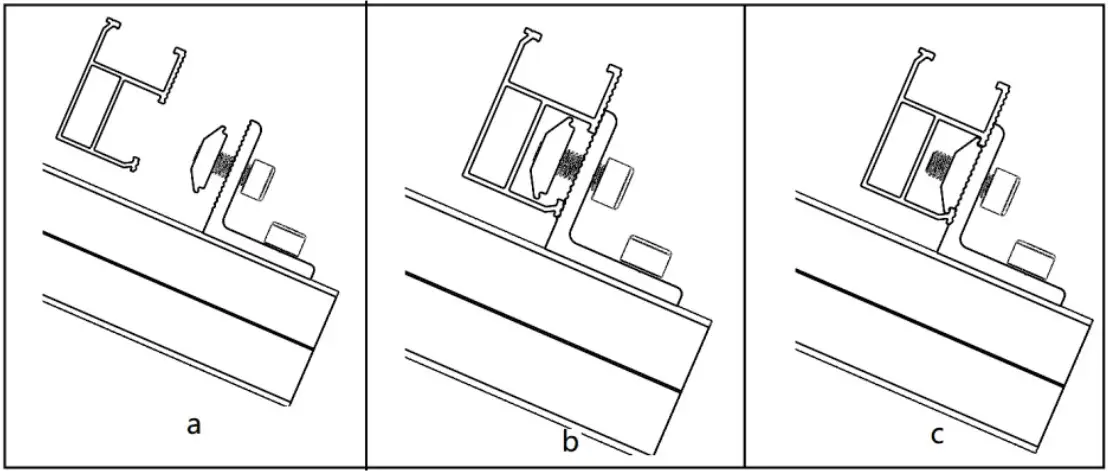 a

b

c