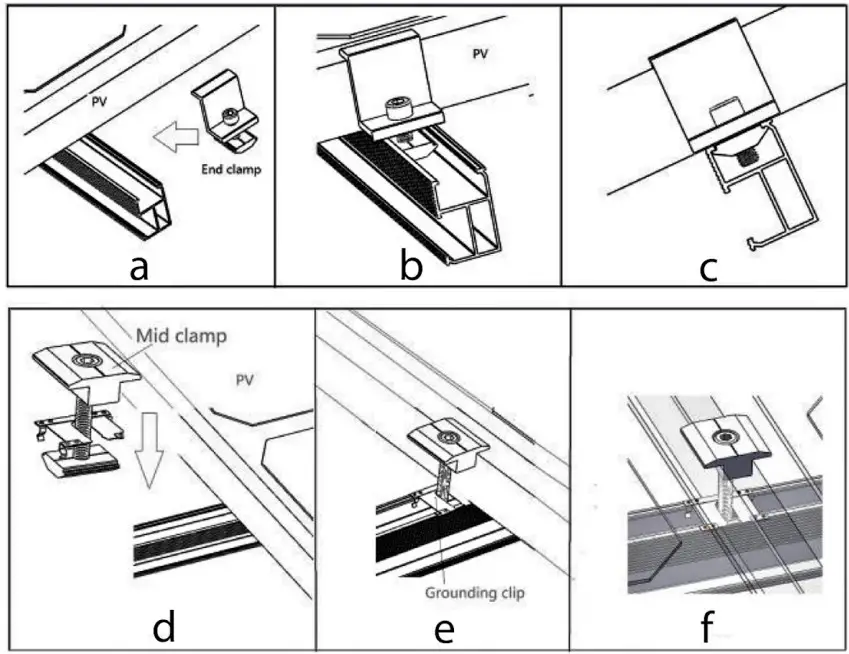 PV

End clamp

a

PV

b

c

Mid clamp

PV

d

Grounding clip

e

f