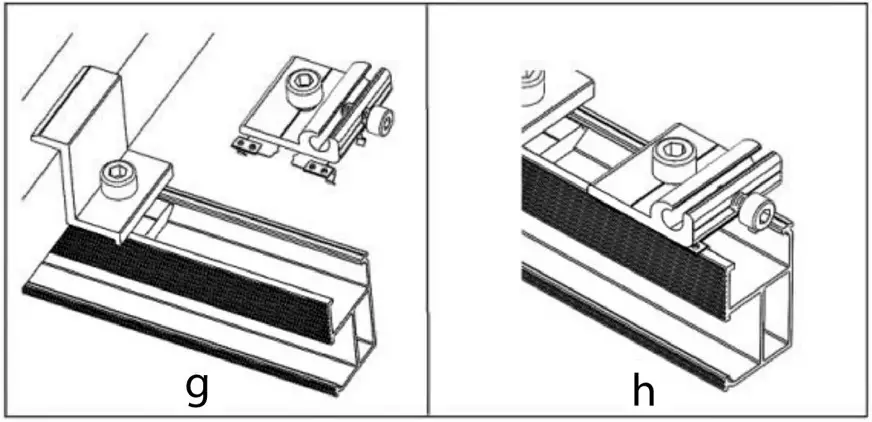 g

h