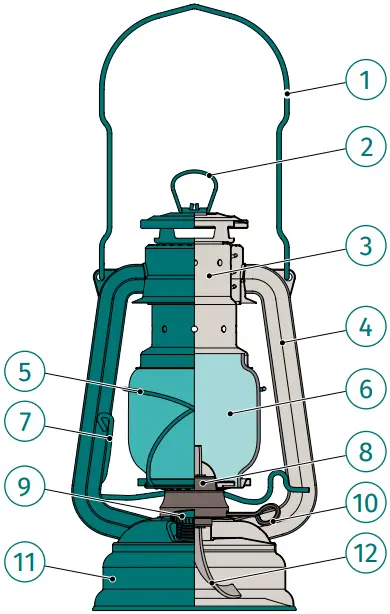 1
2
3
4
5
6
7
8
9
10
11
12