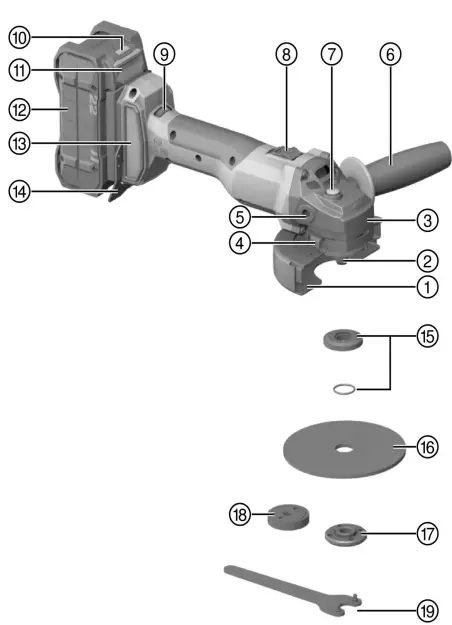 ⑩
⑪
⑫
⑬
⑭
⑨
⑧
⑦
⑥
⑤
④
③
②
①
22
⑮
⑯
⑱
⑰
⑲