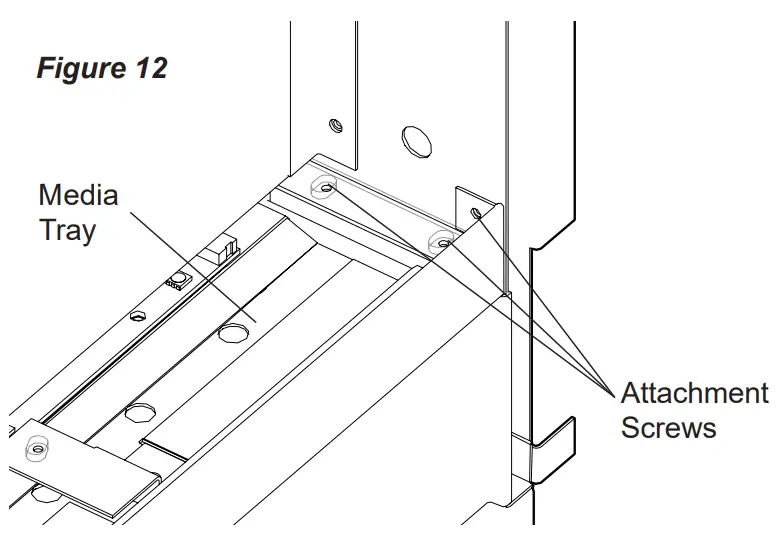 Figure 12

Media Tray

Attachment Screws