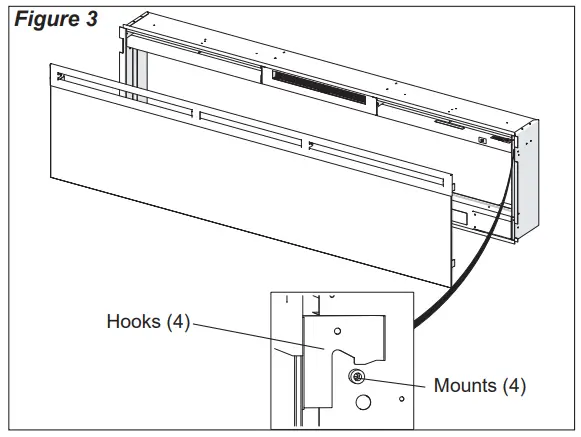 Figure 3

Hooks (4)

Mounts (4)