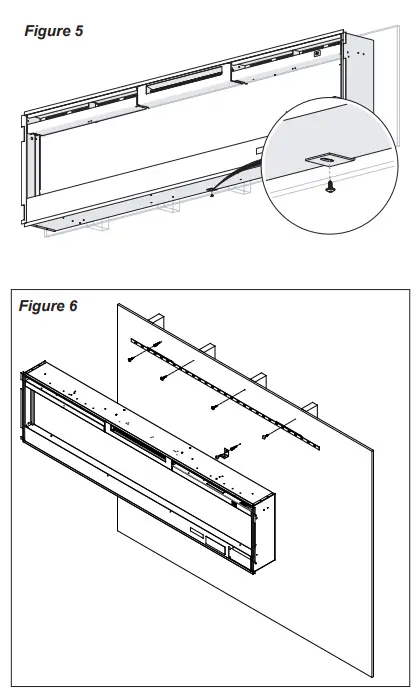 Figure 5

Figure 6