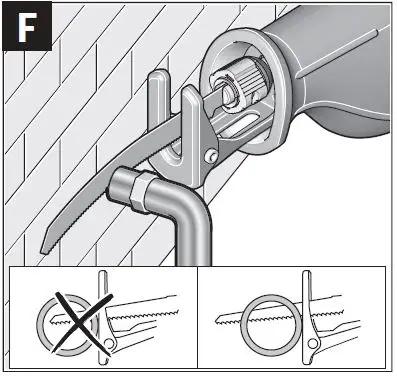 F