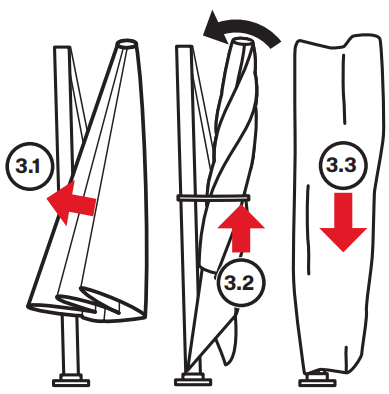 3.1

3.2

3.3