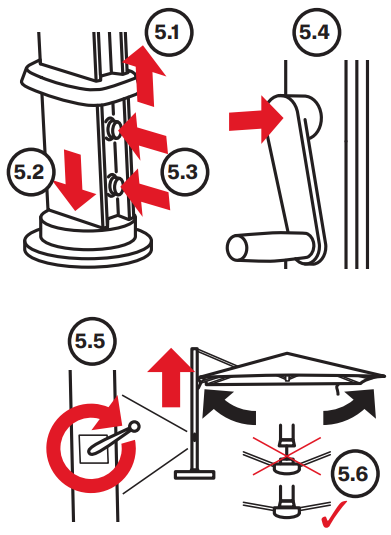 5.1

5.4

5.2

5.3

5.5

5.6