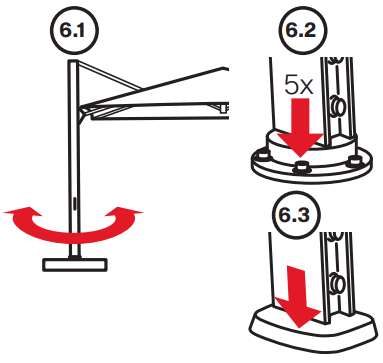 6.1

6.2

5x

6.3