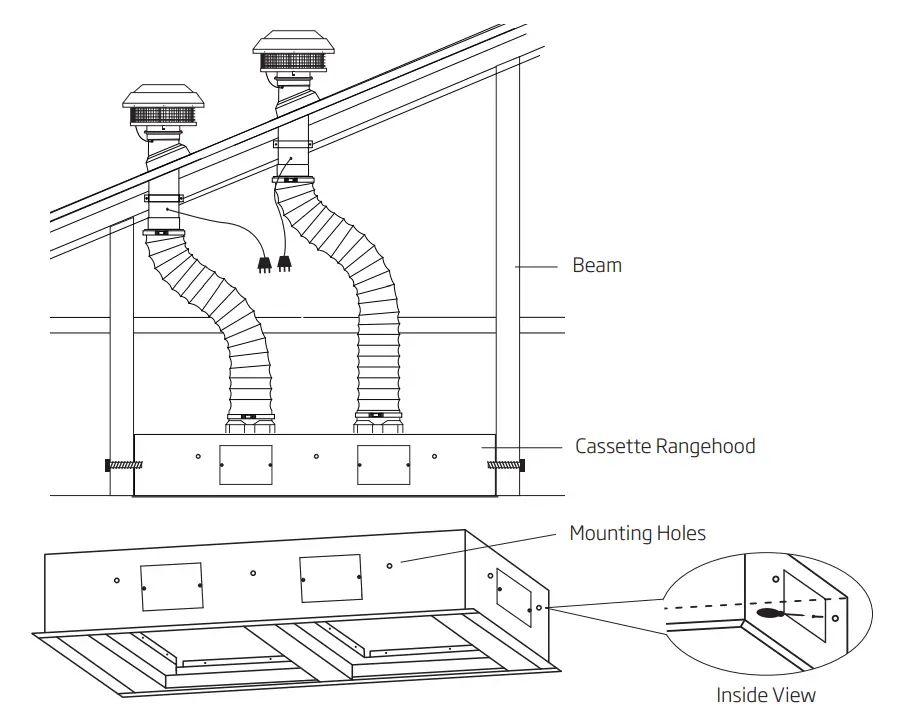 Beam

Cassette Rangehood

Mounting Holes

Inside View